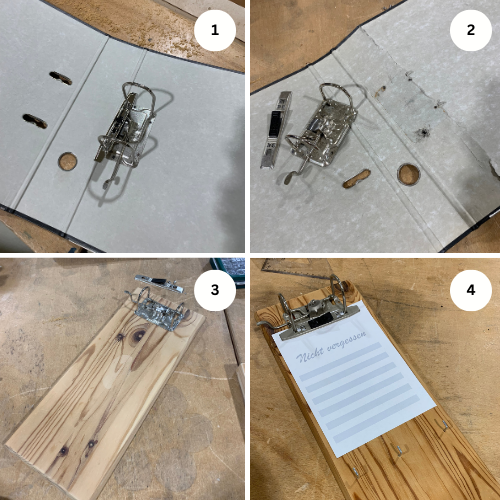 1

2

3

4

Nicht vergessen